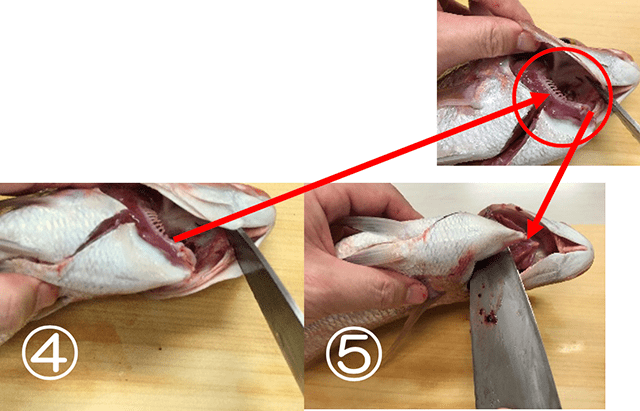 ④

⑤