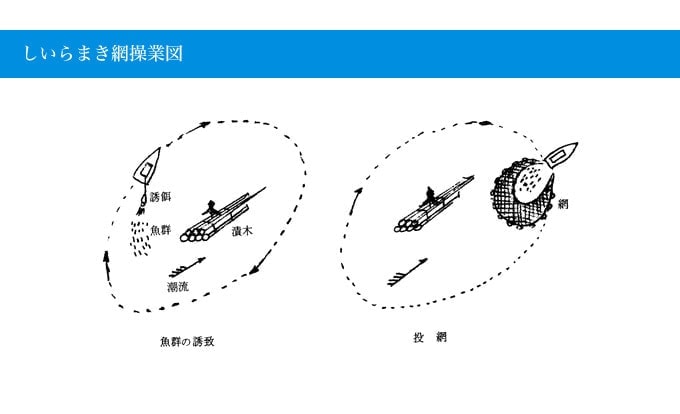 しいらまき網操業図

誘餌

魚群

漬木

潮流

魚群の誘致

網

投 網